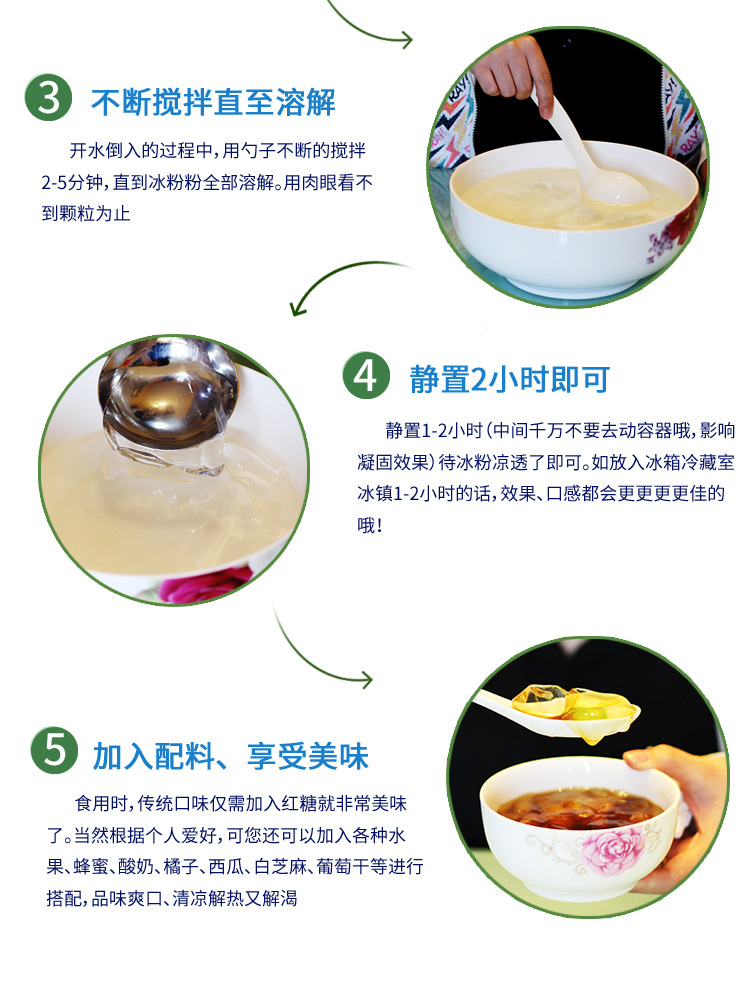 3 不断搅拌直至溶解

开水倒入的过程中，用勺子不断的搅拌2-5分钟，直到冰粉粉全部溶解。用肉眼看不到颗粒为止

4 静置2小时即可

静置1-2小时（中间千万不要去动容器哦，影响凝固效果）待冰粉凉透了即可。如放入冰箱冷藏室冰镇1-2小时的话，效果、口感都会更更更更佳的哦！

5 加入配料、享受美味

食用时，传统口味仅需加入红糖就非常美味了。当然根据个人爱好，可您还可以加入各种水果、蜂蜜、酸奶、橘子、西瓜、白芝麻、葡萄干等进行搭配，品味爽口、清凉解热又解渴